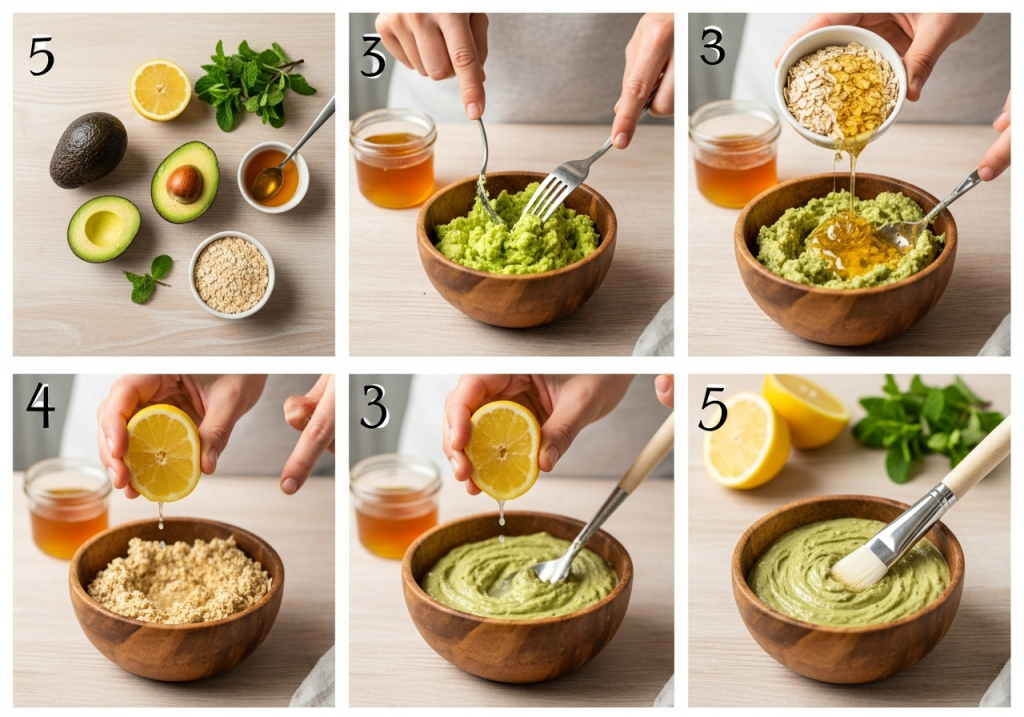 5

3

3

4

3

5